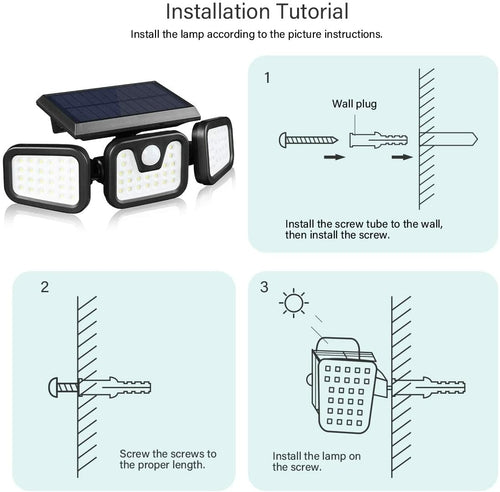 Installation Tutorial

Install the lamp according to the picture instructions.

1

Wall plug

Install the screw tube to the wall, then install the screw.

2

Screw the screws to the proper length.

3

Install the lamp on the screw.